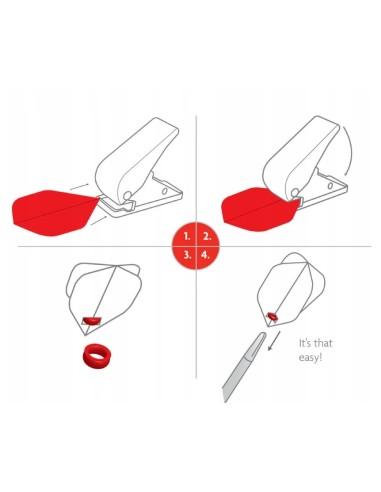 1. 2.
3. 4.

It's that easy!